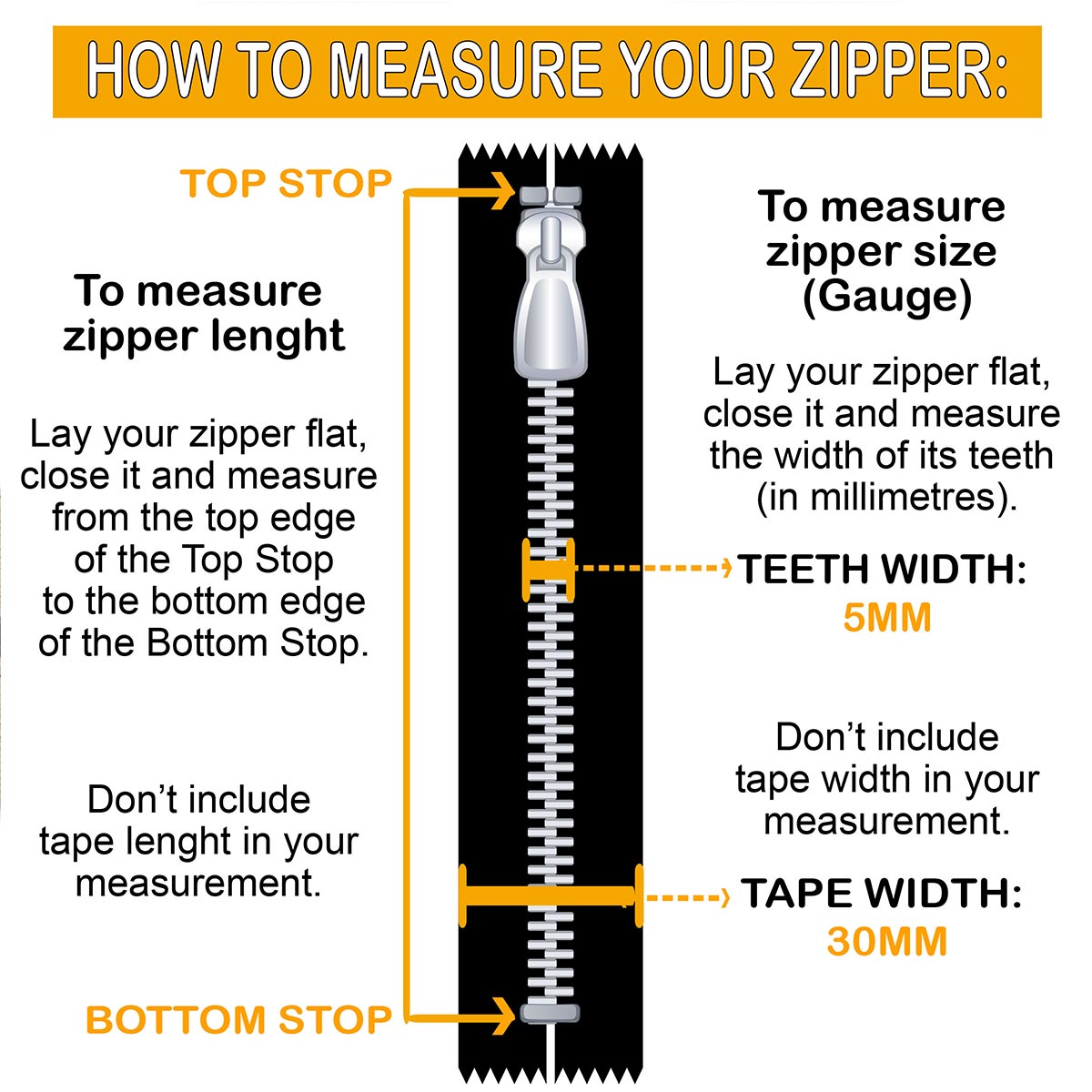 HOW TO MEASURE YOUR ZIPPER:

TOP STOP

To measure zipper lenght

Lay your zipper flat, close it and measure from the top edge of the Top Stop to the bottom edge of the Bottom Stop.

Don't include tape lenght in your measurement.

BOTTOM STOP

To measure zipper size (Gauge)

Lay your zipper flat, close it and measure the width of its teeth (in millimetres).

TEETH WIDTH: 5MM

Don't include tape width in your measurement.

TAPE WIDTH: 30MM