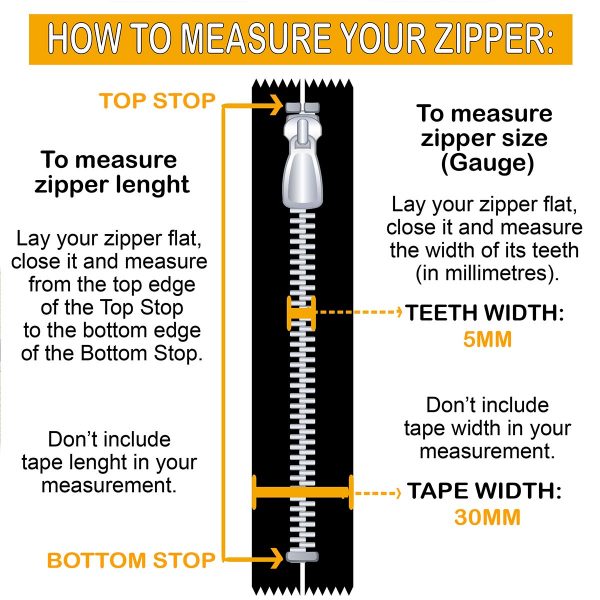 HOW TO MEASURE YOUR ZIPPER:

TOP STOP

To measure zipper lenght

Lay your zipper flat, close it and measure from the top edge of the Top Stop to the bottom edge of the Bottom Stop.

Don't include tape lenght in your measurement.

BOTTOM STOP

To measure zipper size (Gauge)

Lay your zipper flat, close it and measure the width of its teeth (in millimetres).

TEETH WIDTH: 5MM

Don't include tape width in your measurement.

TAPE WIDTH: 30MM